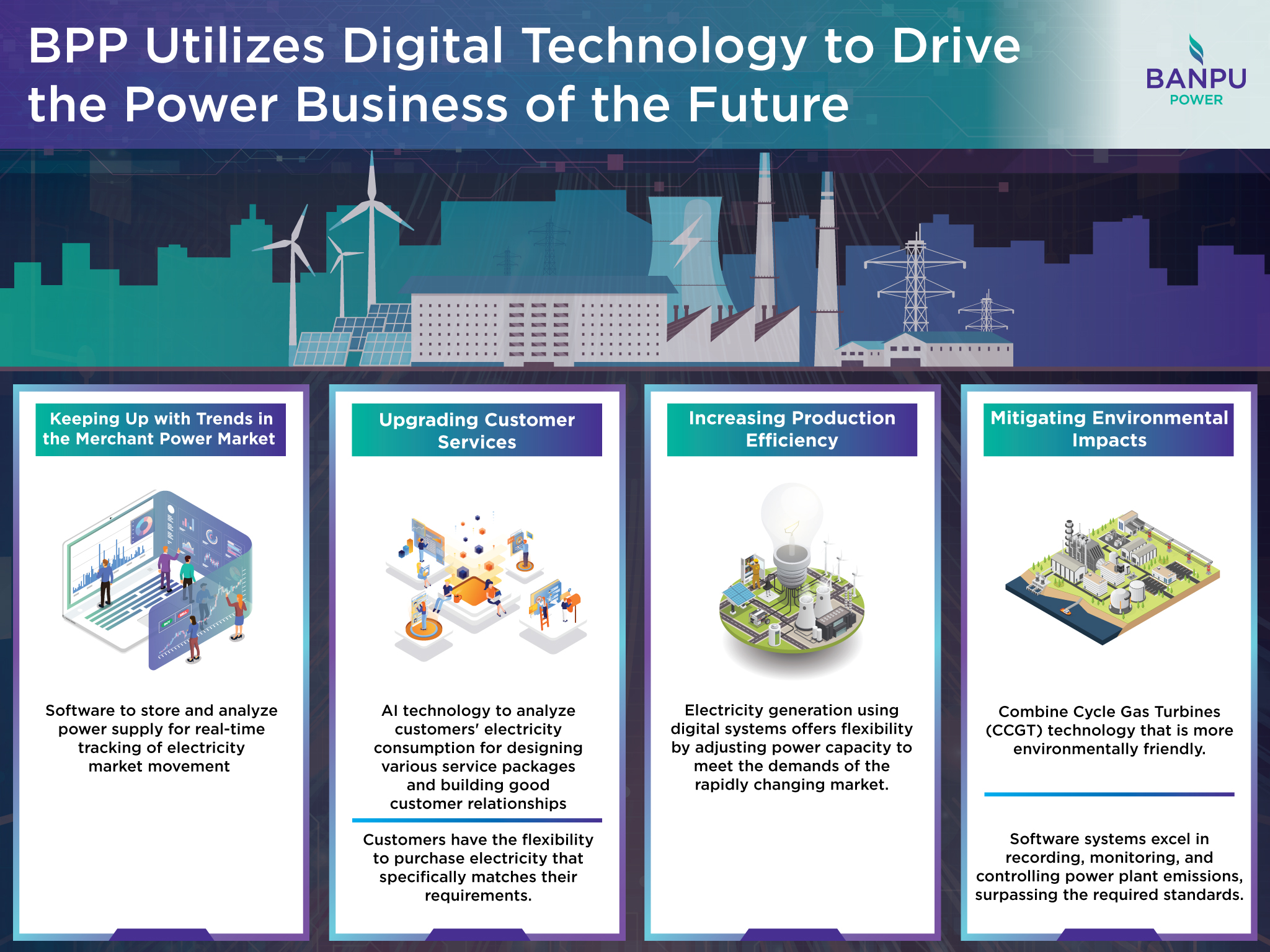 BPP Utilizes Digital Technology to Drive the Power Business of the Future

BANPU
POWER

Keeping Up with Trends in the Merchant Power Market

Software to store and analyze power supply for real-time tracking of electricity market movement

Upgrading Customer Services

AI technology to analyze customers' electricity consumption for designing various service packages and building good customer relationships

Customers have the flexibility to purchase electricity that specifically matches their requirements.

Increasing Production Efficiency

Electricity generation using digital systems offers flexibility by adjusting power capacity to meet the demands of the rapidly changing market.

Mitigating Environmental Impacts

Combine Cycle Gas Turbines (CCGT) technology that is more environmentally friendly.

Software systems excel in recording, monitoring, and controlling power plant emissions, surpassing the required standards.