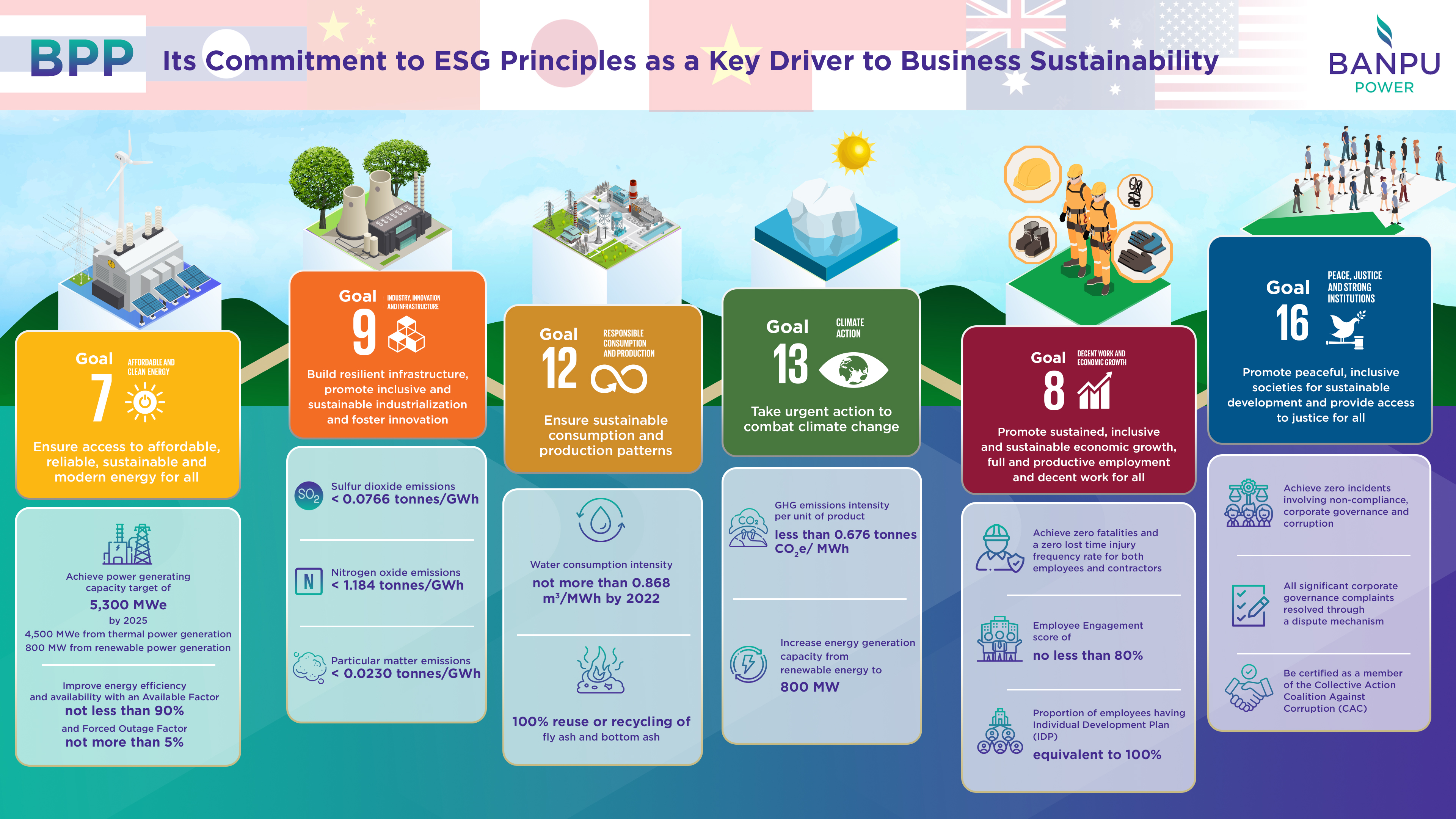 BPP Its Commitment to ESG Principles as a Key Driver to Business Sustainability

BANPU POWER

Goal 7 AFFORDABLE AND CLEAN ENERGY

Ensure access to affordable, reliable, sustainable and modern energy for all

Achieve power generating capacity target of
5,300 MWe
by 2025
4,500 MWe from thermal power generation
800 MW from renewable power generation

Improve energy efficiency and availability with an Available Factor
not less than 90%
and Forced Outage Factor
not more than 5%

Goal 9 INDUSTRY, INNOVATION AND INFRASTRUCTURE

Build resilient infrastructure, promote inclusive and sustainable industrialization and foster innovation

$SO_2$ Sulfur dioxide emissions
< 0.0766 tonnes/GWh

N Nitrogen oxide emissions
< 1.184 tonnes/GWh

Particular matter emissions
< 0.0230 tonnes/GWh

Goal 12 RESPONSIBLE CONSUMPTION AND PRODUCTION

Ensure sustainable consumption and production patterns

Water consumption intensity
not more than 0.868 $m^3$/MWh by 2022

100% reuse or recycling of
fly ash and bottom ash

Goal 13 CLIMATE ACTION

Take urgent action to combat climate change

$CO_2$ GHG emissions intensity per unit of product
less than 0.676 tonnes $CO_2e$/ MWh

Increase energy generation capacity from renewable energy to
800 MW

Goal 8 DECENT WORK AND ECONOMIC GROWTH

Promote sustained, inclusive and sustainable economic growth, full and productive employment and decent work for all

Achieve zero fatalities and a zero lost time injury frequency rate for both employees and contractors

Employee Engagement score of
no less than 80%

Proportion of employees having Individual Development Plan (IDP)
equivalent to 100%

Goal 16 PEACE, JUSTICE AND STRONG INSTITUTIONS

Promote peaceful, inclusive societies for sustainable development and provide access to justice for all

Achieve zero incidents involving non-compliance, corporate governance and corruption

All significant corporate governance complaints resolved through a dispute mechanism

Be certified as a member of the Collective Action Coalition Against Corruption (CAC)